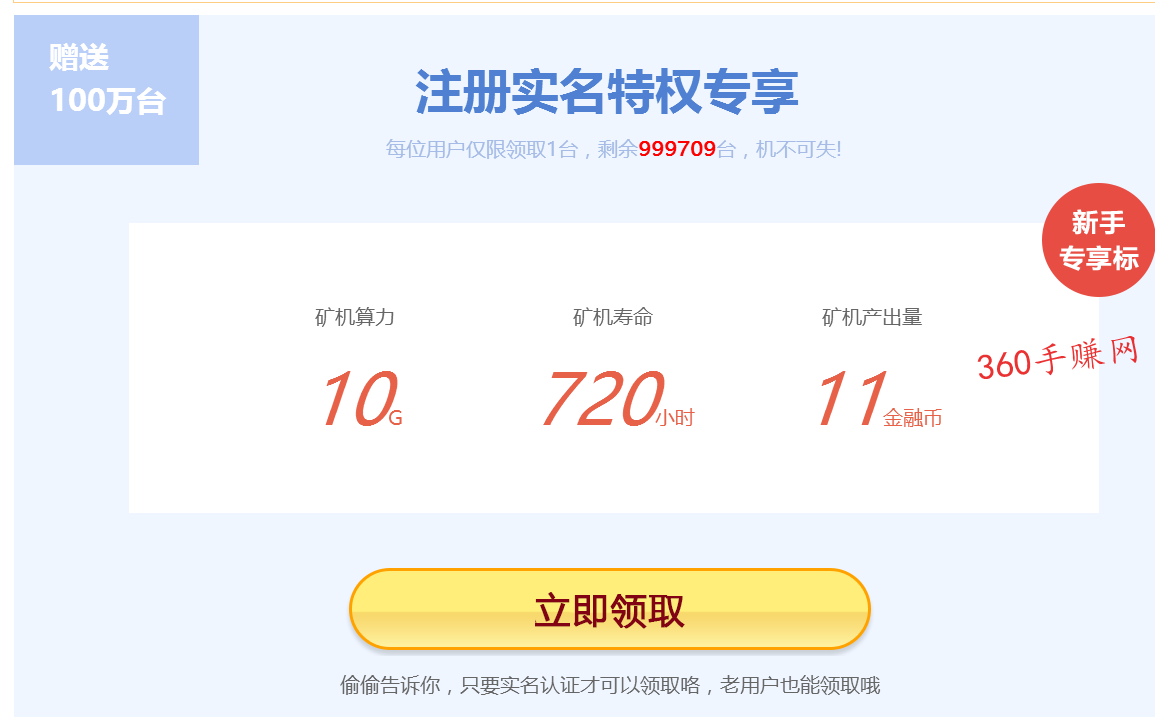 赠送
100万台

注册实名特权专享

每位用户仅限领取1台，剩余999709台，机不可失!

新手
专享标

矿机算力
10G

矿机寿命
720小时

矿机产出量
11金融币

360手赚网

立即领取

偷偷告诉你，只要实名认证才可以领取咯，老用户也能领取哦